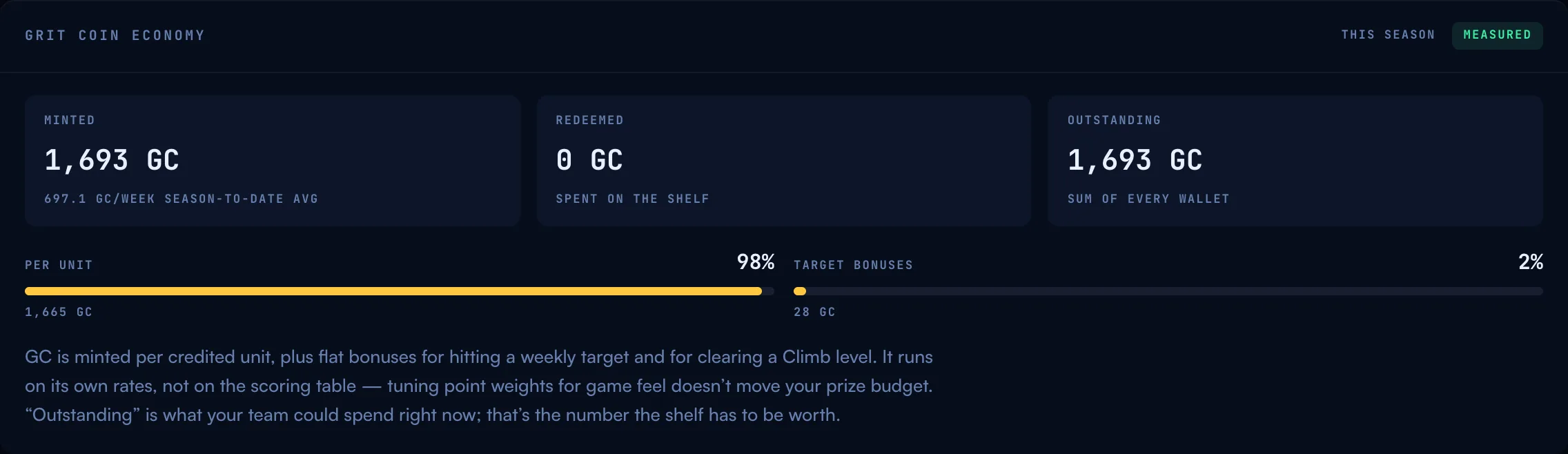 GRIT COIN ECONOMY

THIS SEASON MEASURED

MINTED
1,693 GC
697.1 GC/WEEK SEASON-TO-DATE AVG

REDEEMED
0 GC
SPENT ON THE SHELF

OUTSTANDING
1,693 GC
SUM OF EVERY WALLET

PER UNIT 98%
1,665 GC

TARGET BONUSES 2%
28 GC

GC is minted per credited unit, plus flat bonuses for hitting a weekly target and for clearing a Climb level. It runs on its own rates, not on the scoring table — tuning point weights for game feel doesn't move your prize budget. "Outstanding" is what your team could spend right now; that's the number the shelf has to be worth.